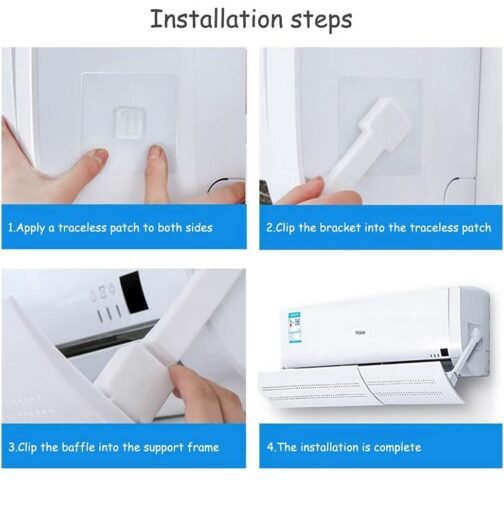 Installation steps

1.Apply a traceless patch to both sides

2.Clip the bracket into the traceless patch

3.Clip the baffle into the support frame

4.The installation is complete