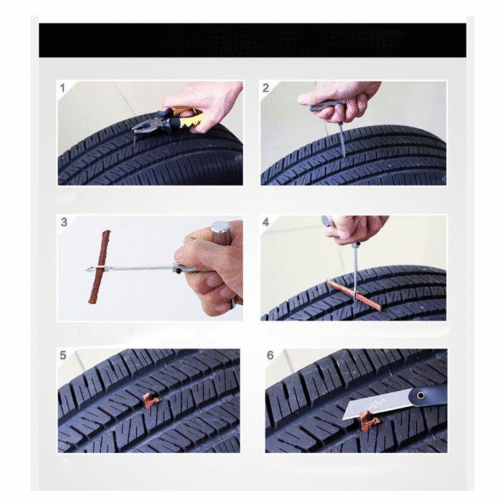 1

2

3

4

5

6